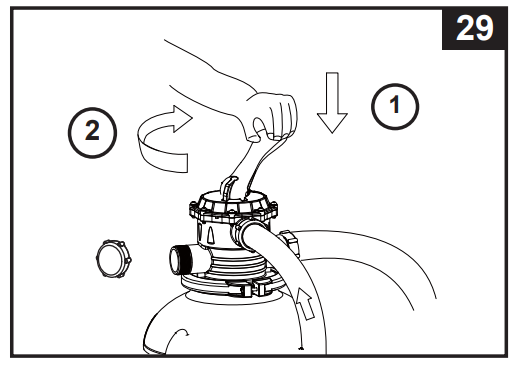 29

2

1