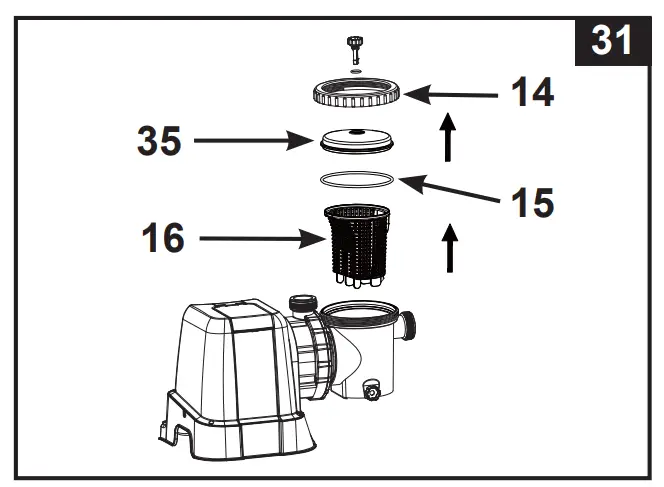 31

14

35

15

16