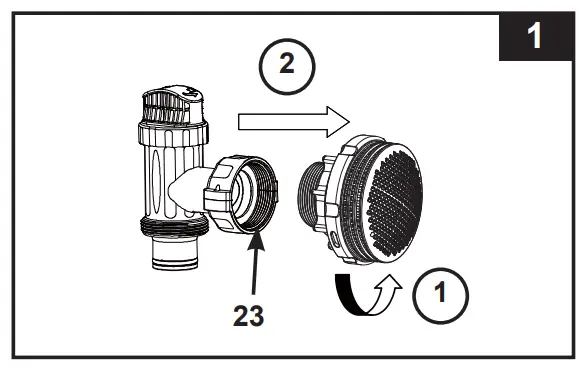 1

2

23

1