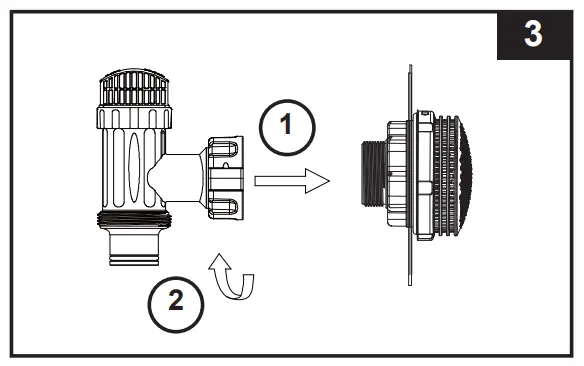 3

1

2