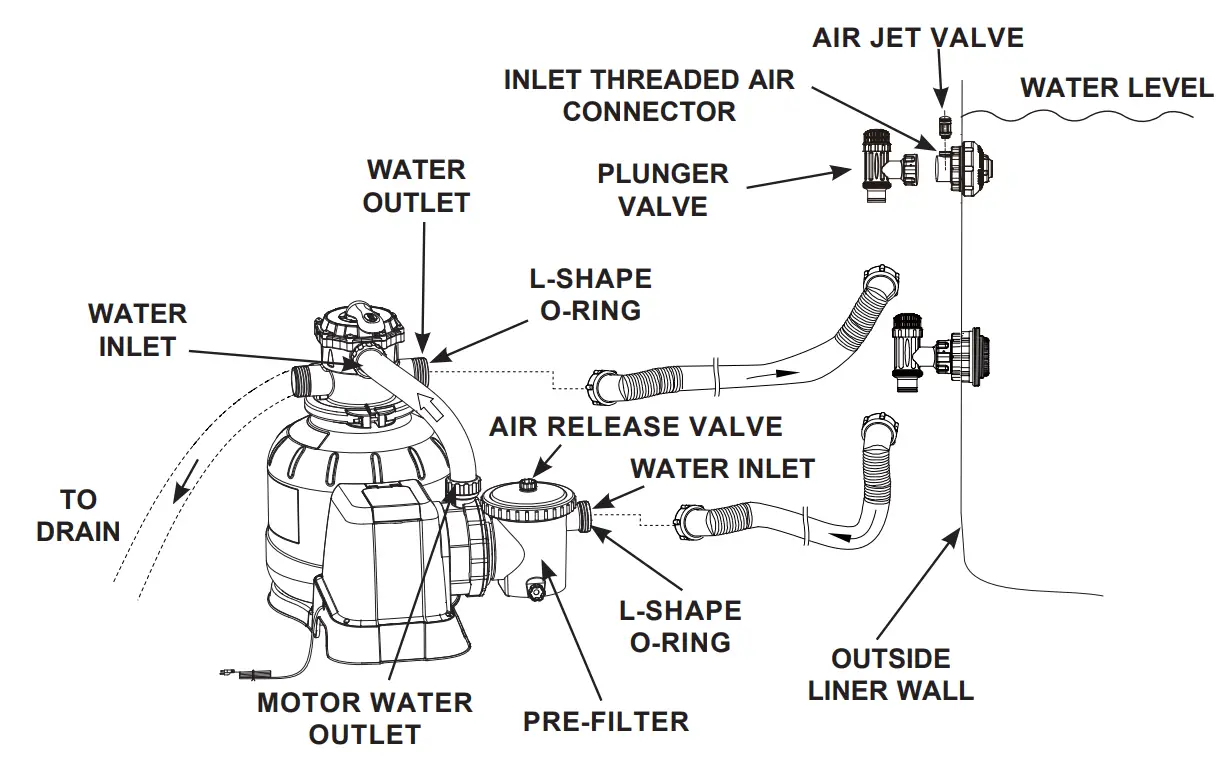 AIR JET VALVE

INLET THREADED AIR CONNECTOR

WATER LEVEL

PLUNGER VALVE

WATER OUTLET

L-SHAPE O-RING

WATER INLET

AIR RELEASE VALVE

WATER INLET

TO DRAIN

L-SHAPE O-RING

OUTSIDE LINER WALL

MOTOR WATER OUTLET

PRE-FILTER