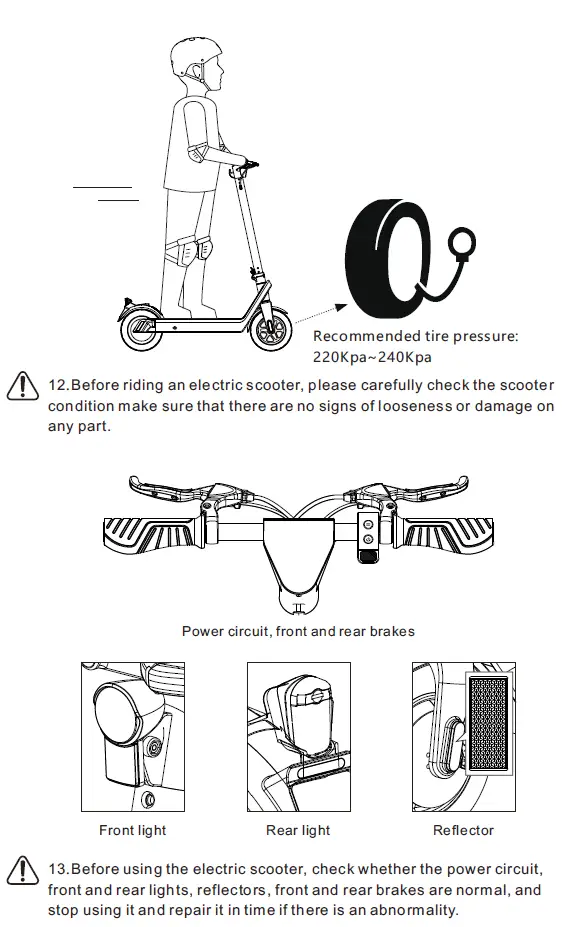 Recommended tire pressure:
220Kpa~240Kpa

12.Before riding an electric scooter, please carefully check the scooter condition make sure that there are no signs of looseness or damage on any part.

Power circuit, front and rear brakes

Front light

Rear light

Reflector

13.Before using the electric scooter, check whether the power circuit, front and rear lights, reflectors, front and rear brakes are normal, and stop using it and repair it in time if there is an abnormality.