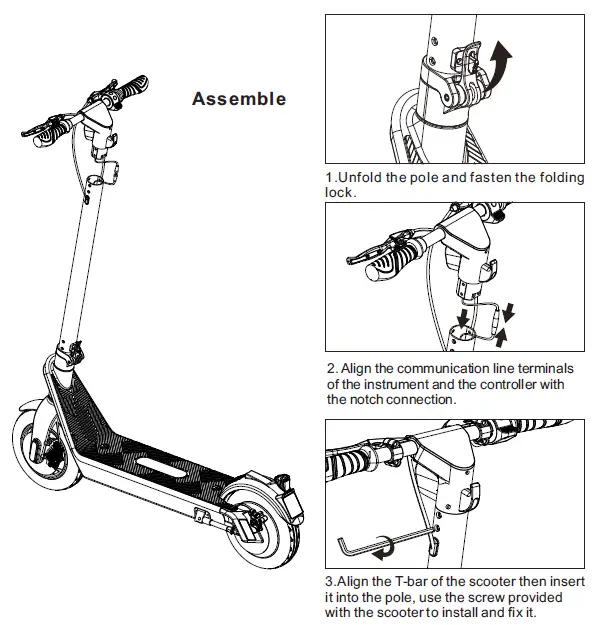 Assemble

1.Unfold the pole and fasten the folding lock.

2. Align the communication line terminals of the instrument and the controller with the notch connection.

3.Align the T-bar of the scooter then insert it into the pole, use the screw provided with the scooter to install and fix it.