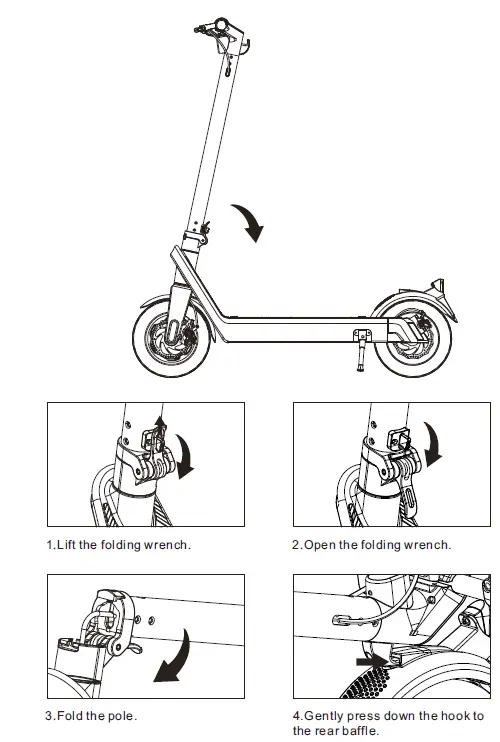 1.Lift the folding wrench.

2.Open the folding wrench.

3.Fold the pole.

4.Gently press down the hook to the rear baffle.