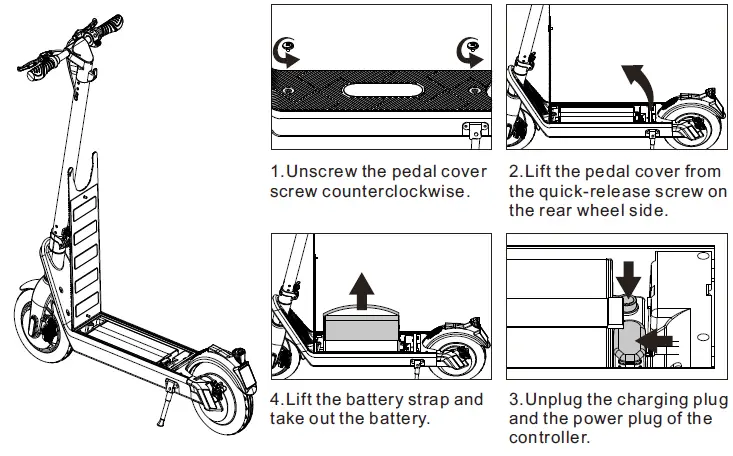 1.Unscrew the pedal cover screw counterclockwise.

2.Lift the pedal cover from the quick-release screw on the rear wheel side.

4.Lift the battery strap and take out the battery.

3.Unplug the charging plug and the power plug of the controller.