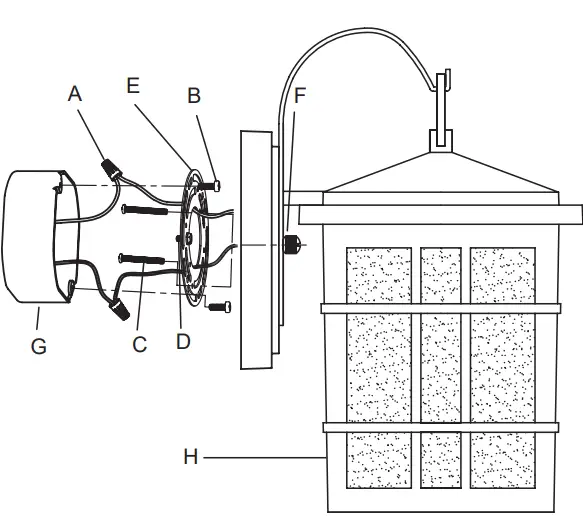 A
E
B
F
G
C
D
H