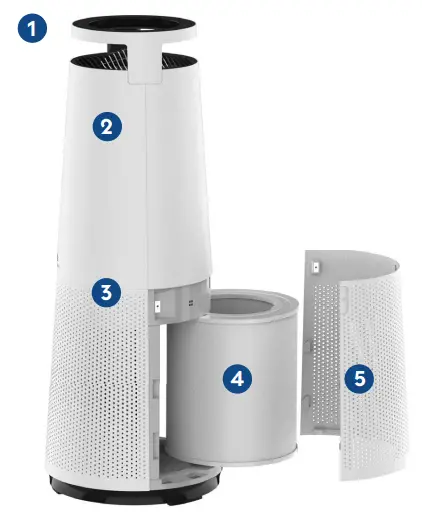 1
2
3
4
5