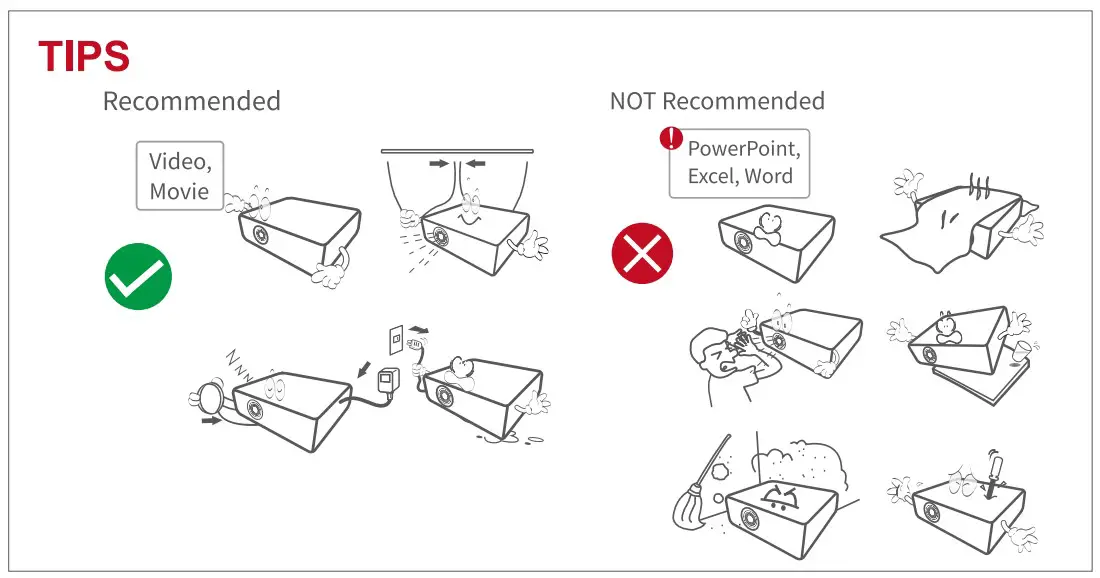 TIPS

Recommended

Video, Movie

NOT Recommended

PowerPoint, Excel, Word