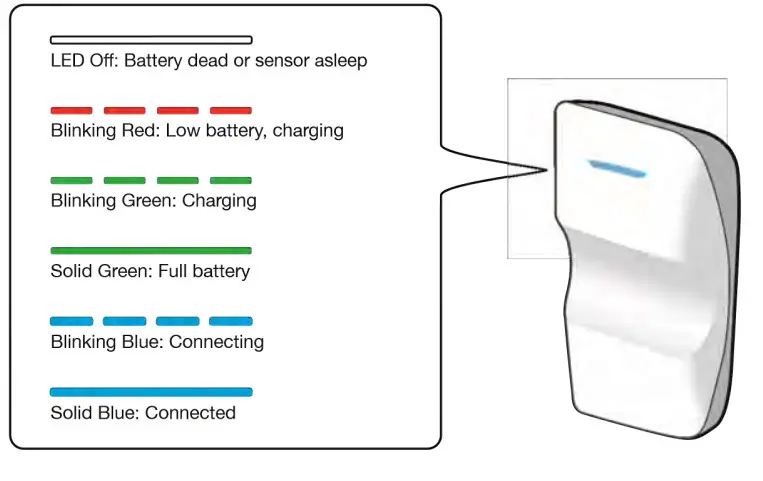 LED Off: Battery dead or sensor asleep

Blinking Red: Low battery, charging

Blinking Green: Charging

Solid Green: Full battery

Blinking Blue: Connecting

Solid Blue: Connected