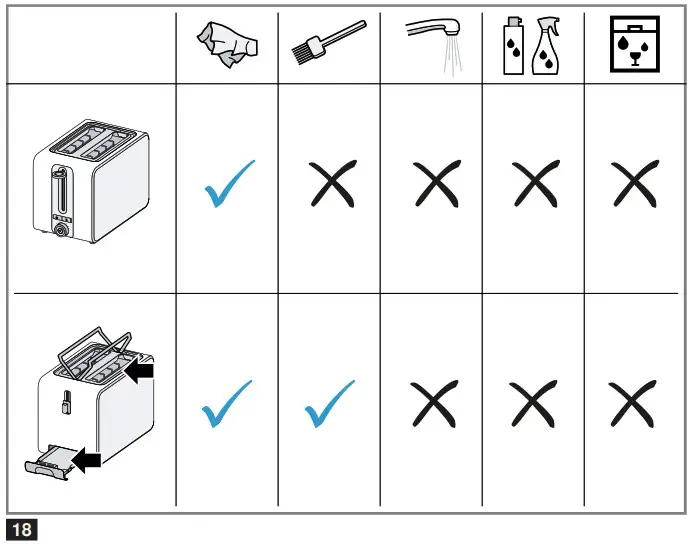 18