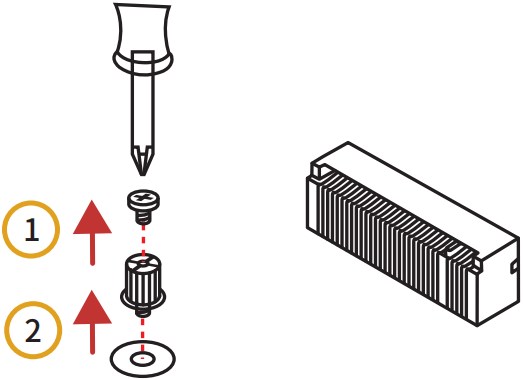 1
2