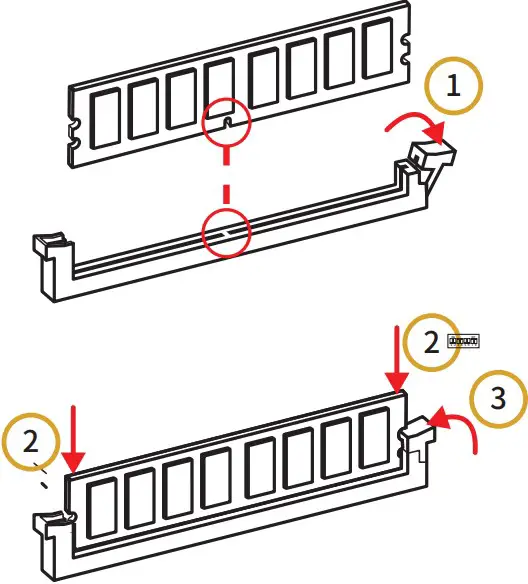 1

2

3

2