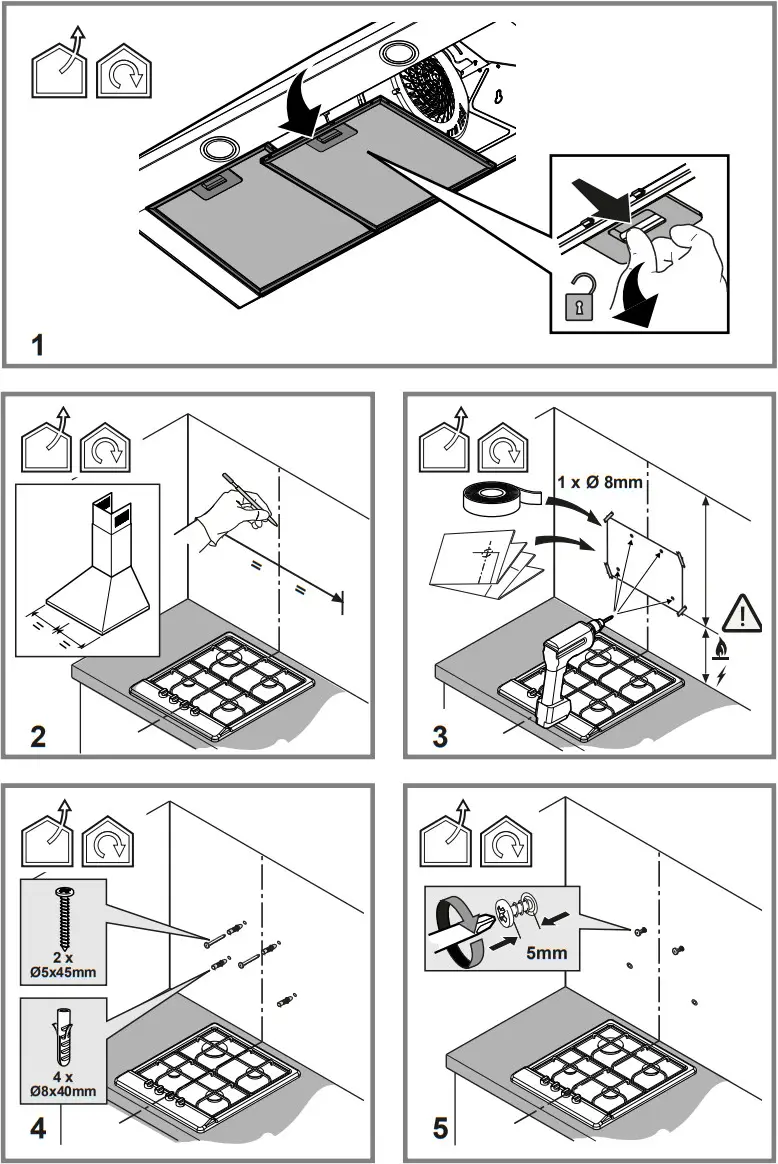 1

2

1 x Ø 8mm

3

2 x
Ø5x45mm

4 x
Ø8x40mm

4

5mm

5