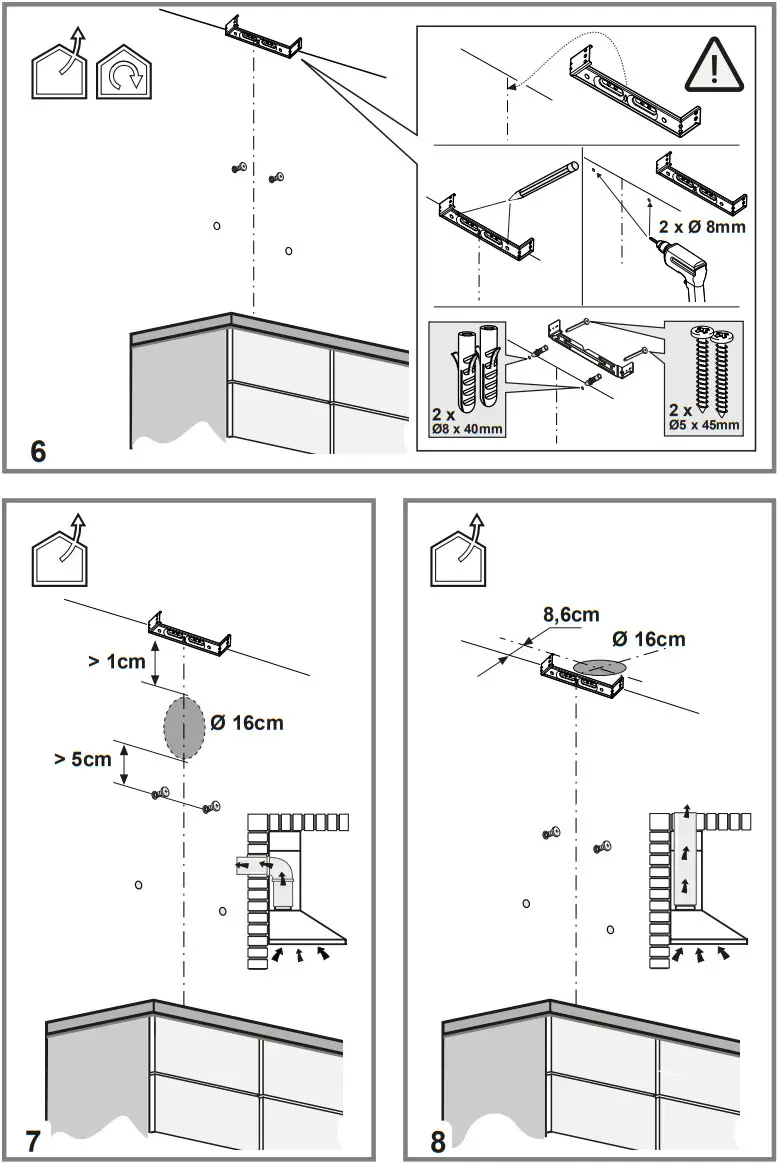 2 x Ø 8mm

2 x
Ø8 x 40mm

2 x
Ø5 x 45mm

6

> 1cm

Ø 16cm

> 5cm

7

8,6cm

Ø 16cm

8