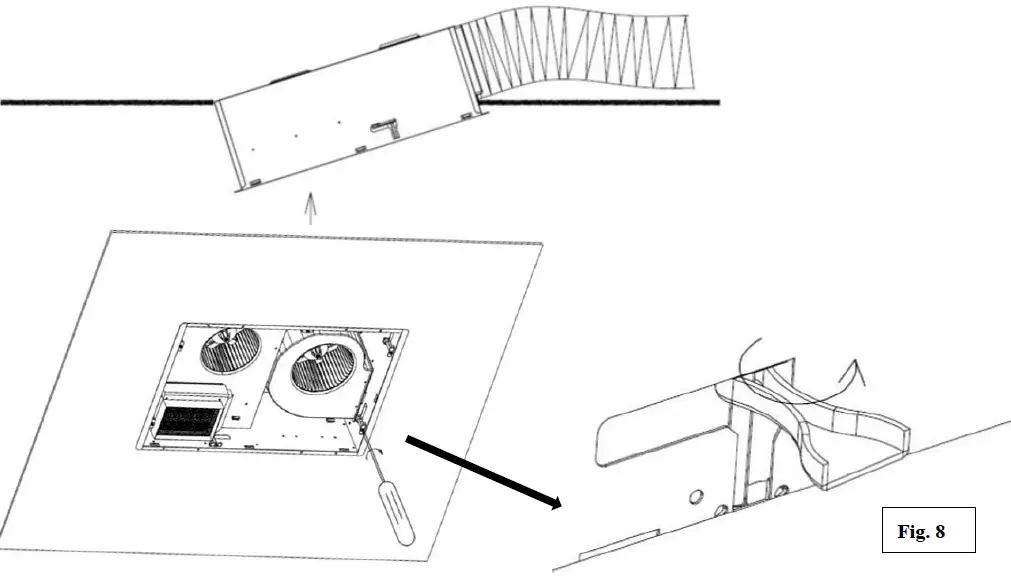 Fig. 8