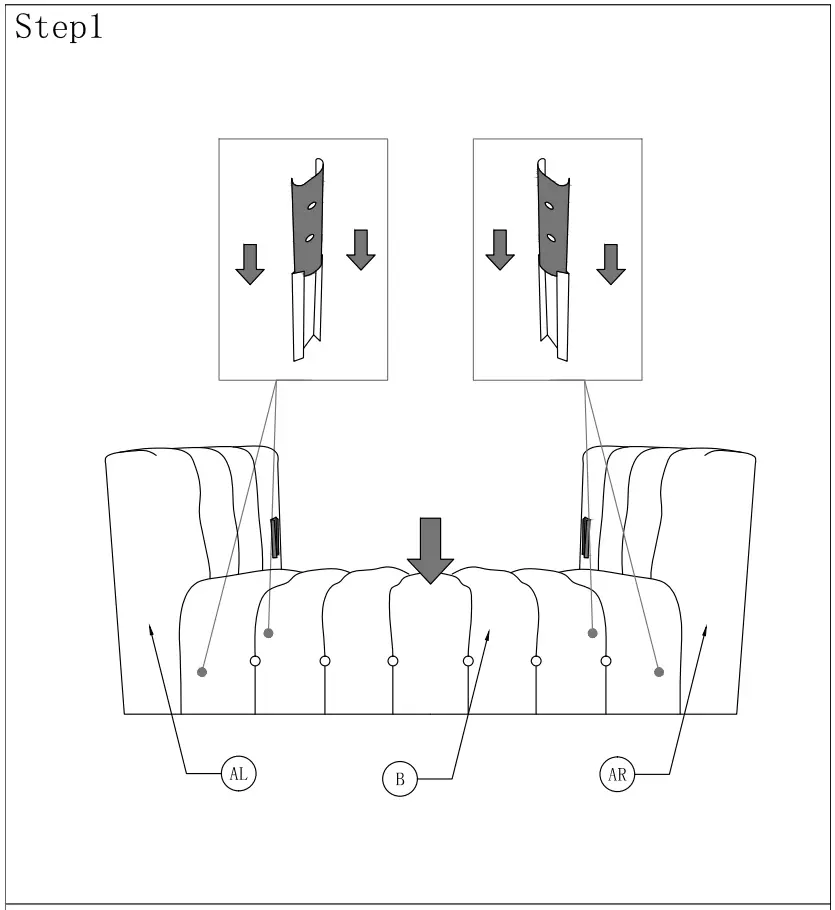 Step1

AL

B

AR