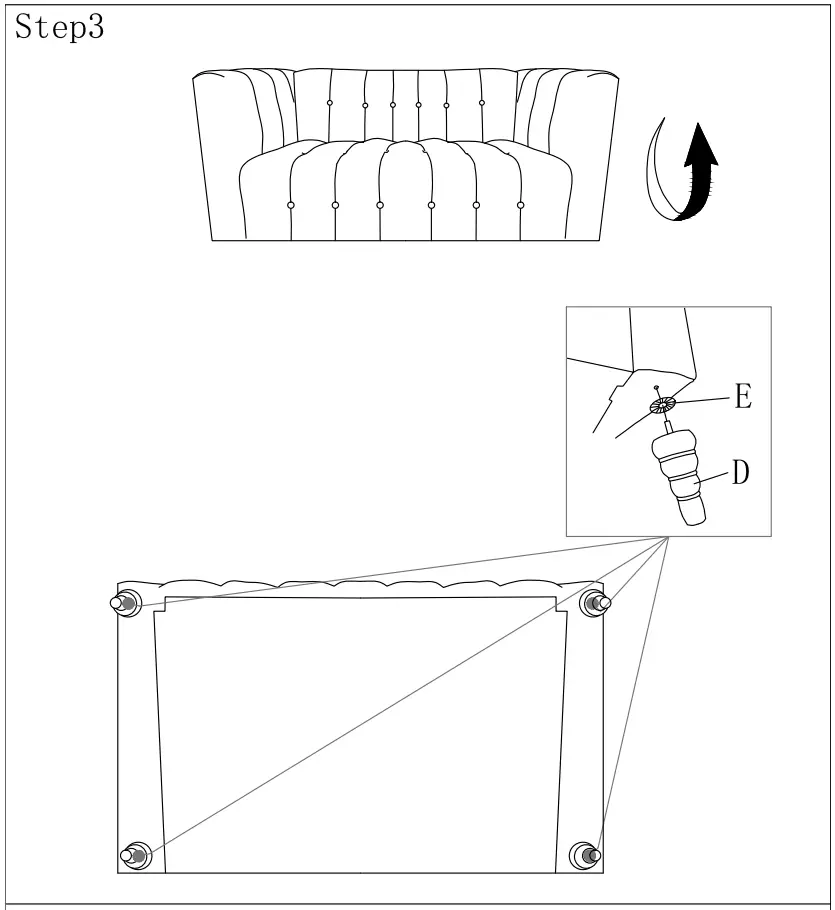 Step3

E

D