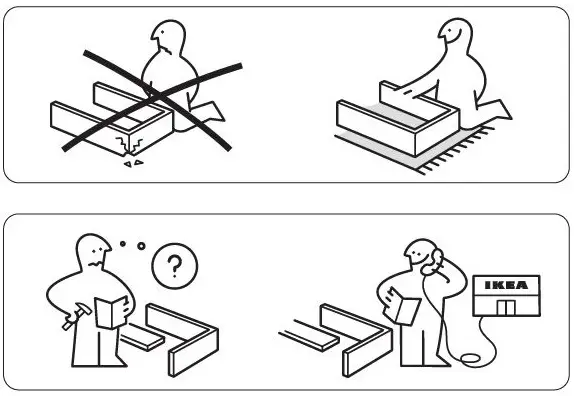 ?

IKEA