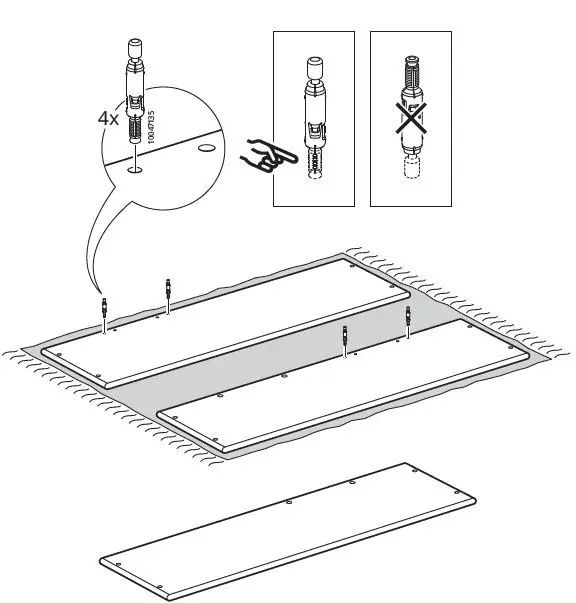 4x
10047135