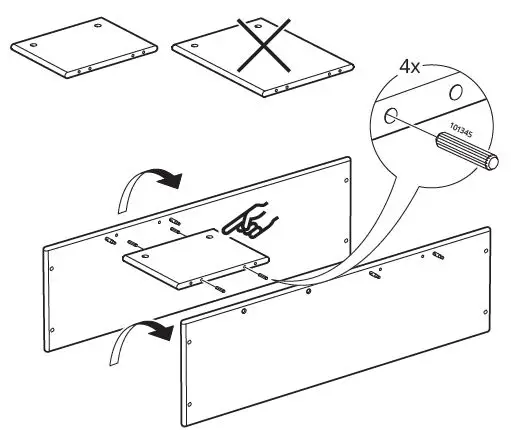 4x
101345