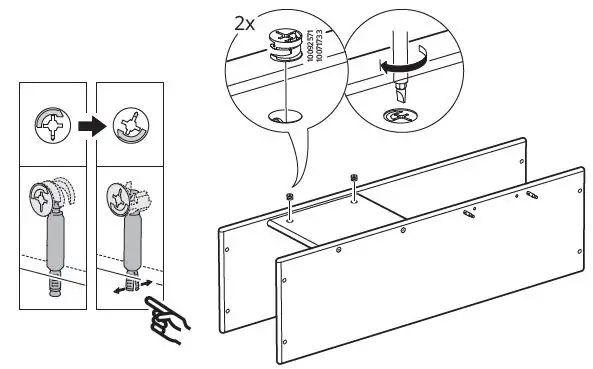 2x

10092571
10071733