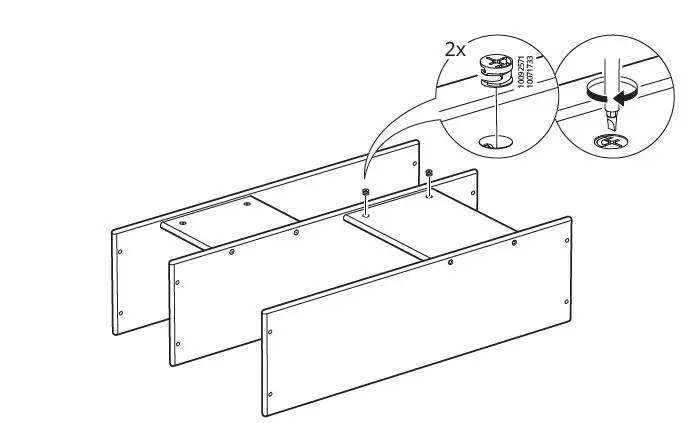 2x
10092571
10071733