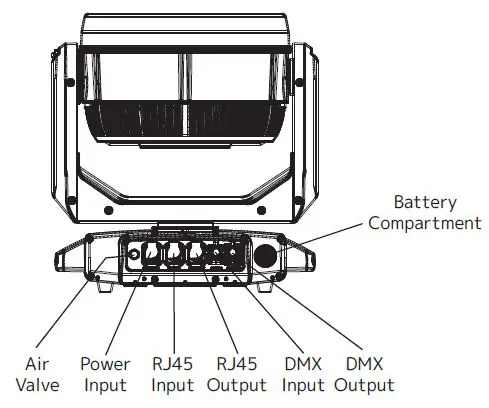 Battery Compartment

Air Valve

Power Input

RJ45 Input

RJ45 Output

DMX Input

DMX Output