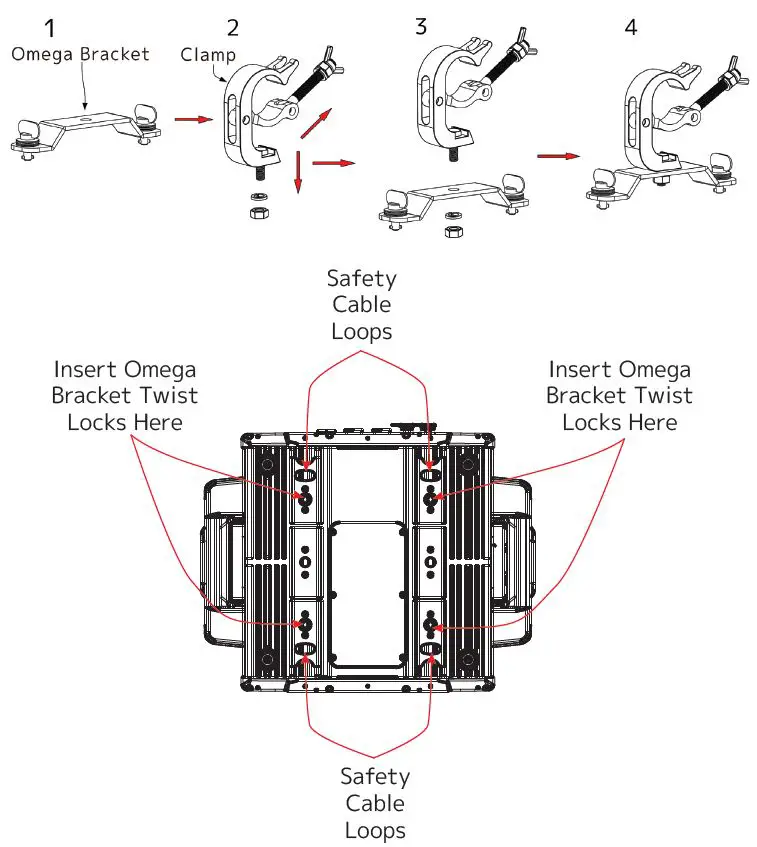 1
Omega Bracket

2
Clamp

3

4

Safety Cable Loops

Insert Omega Bracket Twist Locks Here

Insert Omega Bracket Twist Locks Here

Safety Cable Loops