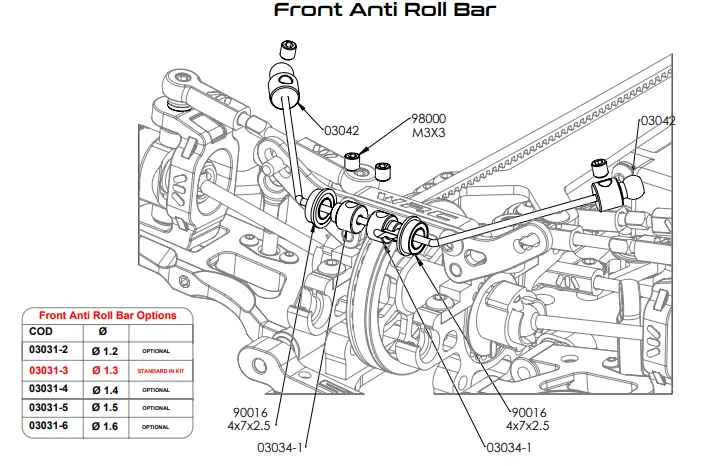 Front Anti Roll Bar

03042

98000
M3X3

03042

Front Anti Roll Bar Options

| COD | Ø | |
|---|---|---|
| 03031-2 | Ø 1.2 | OPTIONAL |
| 03031-3 | Ø 1.3 | STANDARD IN KIT |
| 03031-4 | Ø 1.4 | OPTIONAL |
| 03031-5 | Ø 1.5 | OPTIONAL |
| 03031-6 | Ø 1.6 | OPTIONAL |

90016
4x7x2.5

03034-1

90016
4x7x2.5

03034-1