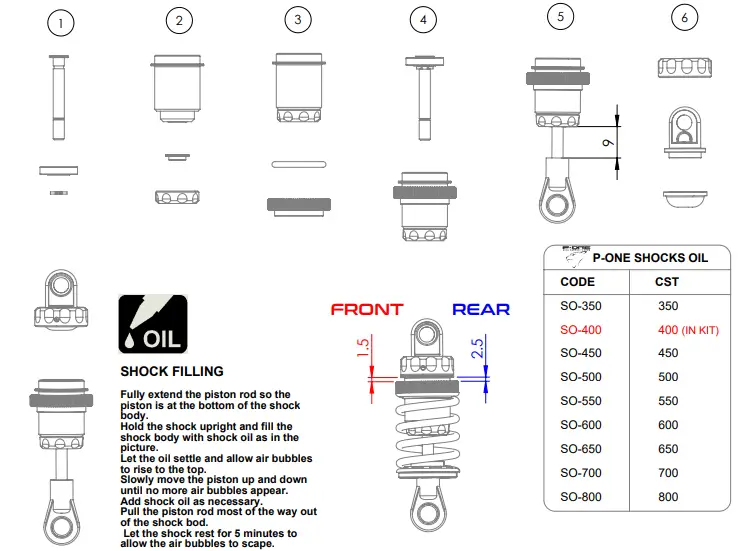 1

2

3

4

5

6

9

OIL

SHOCK FILLING

Fully extend the piston rod so the piston is at the bottom of the shock body.
Hold the shock upright and fill the shock body with shock oil as in the picture.
Let the oil settle and allow air bubbles to rise to the top.
Slowly move the piston up and down until no more air bubbles appear.
Add shock oil as necessary.
Pull the piston rod most of the way out of the shock bod.
Let the shock rest for 5 minutes to allow the air bubbles to scape.

FRONT

REAR

1.5

2.5

P-ONE SHOCKS OIL

| CODE | CST |
|---|---|
| SO-350 | 350 |
| SO-400 | 400 (IN KIT) |
| SO-450 | 450 |
| SO-500 | 500 |
| SO-550 | 550 |
| SO-600 | 600 |
| SO-650 | 650 |
| SO-700 | 700 |
| SO-800 | 800 |