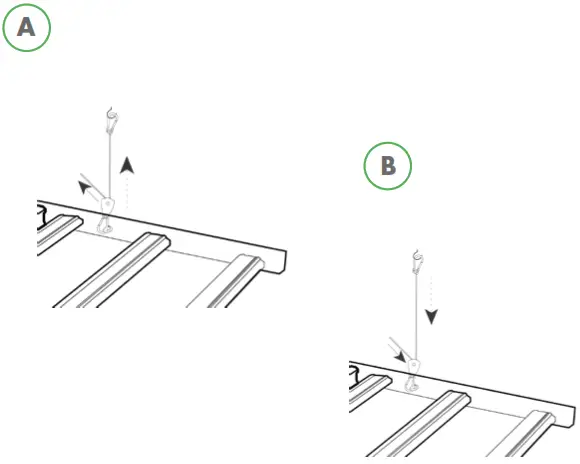 A

B