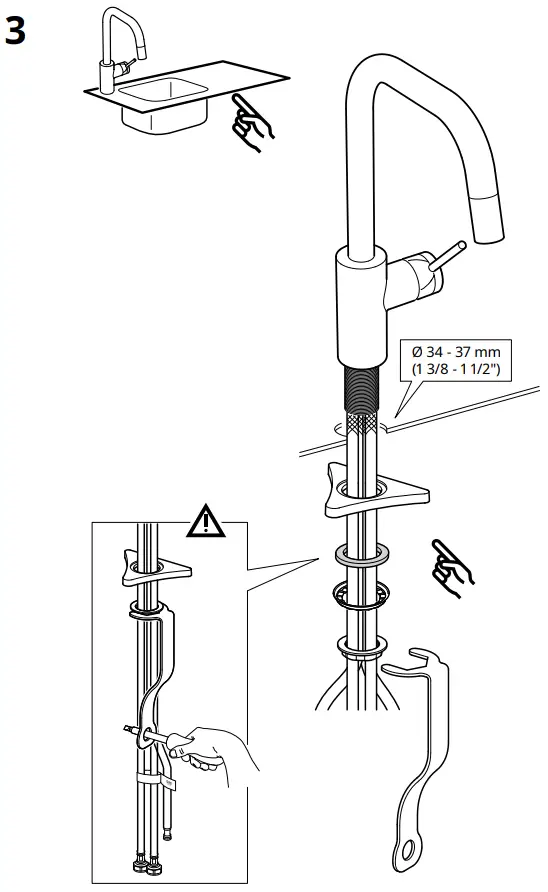 3

Ø 34 - 37 mm
(1 3/8 - 1 1/2")