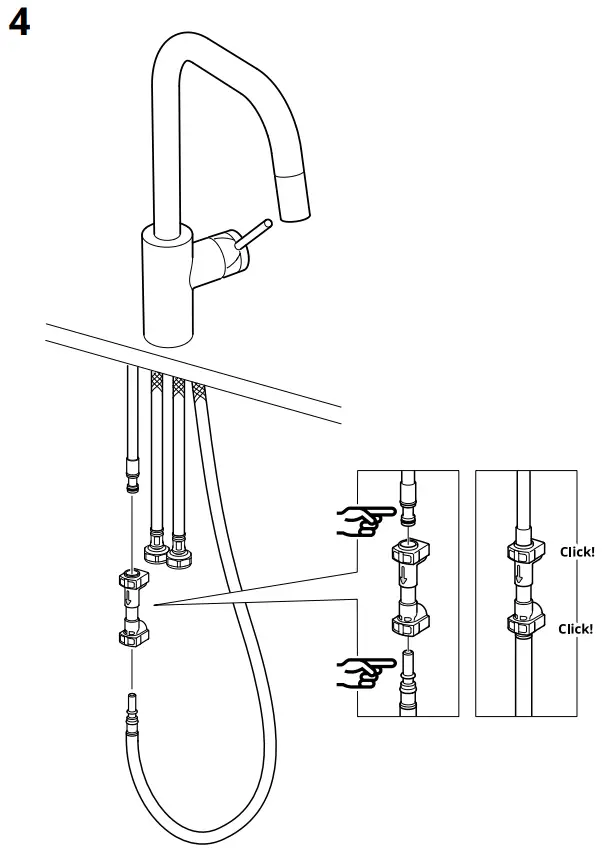 4

Click!

Click!