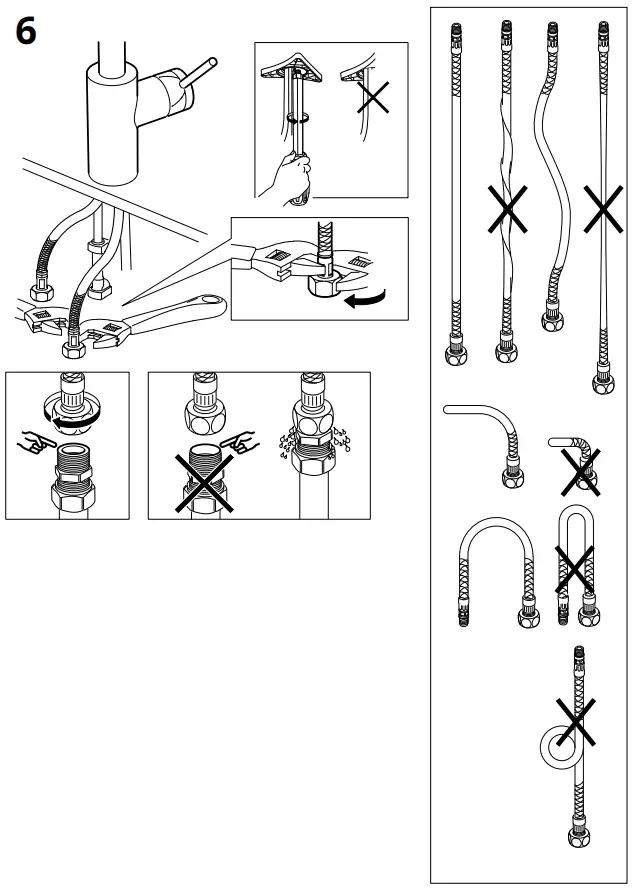 6