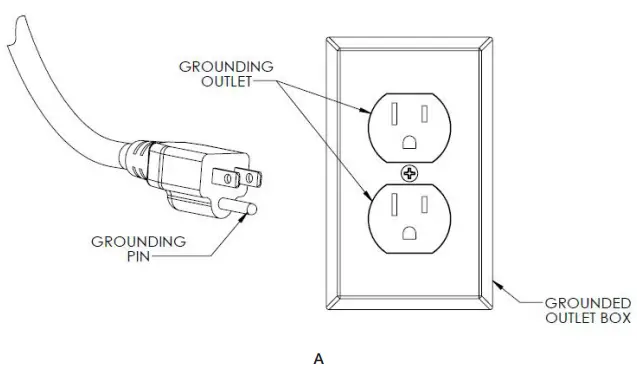 GROUNDING
OUTLET

GROUNDING
PIN

GROUNDED
OUTLET BOX

A