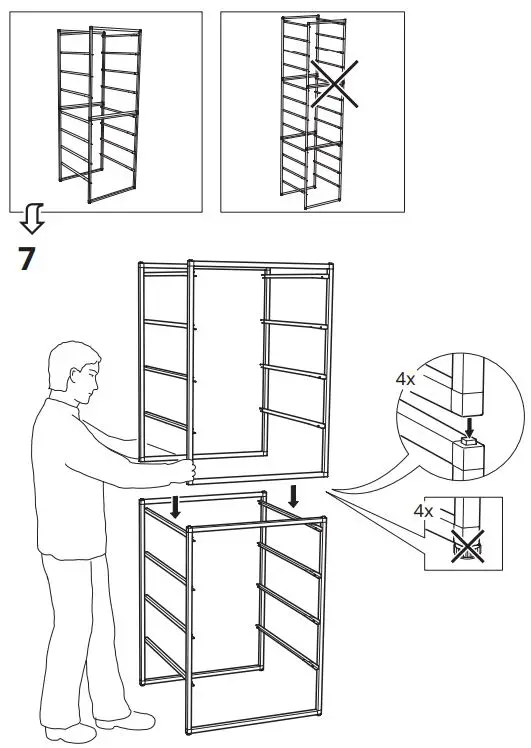 7

4x

4x