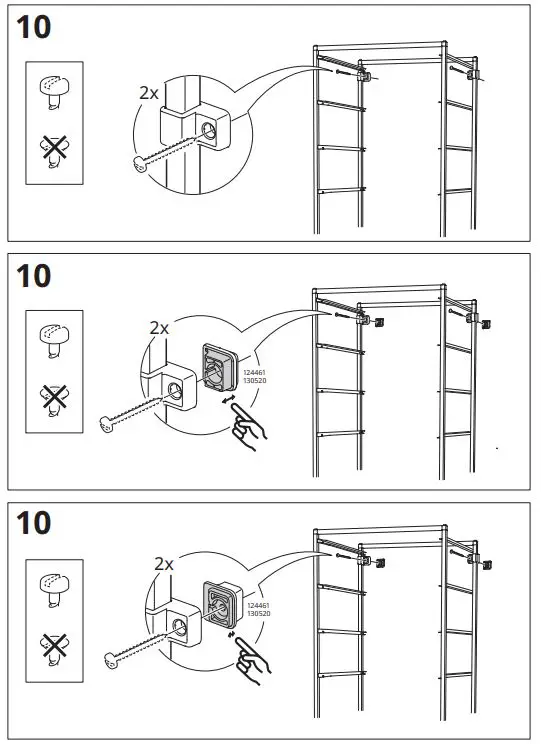 10

2x

10

2x

124461
130520

10

2x

124461
130520