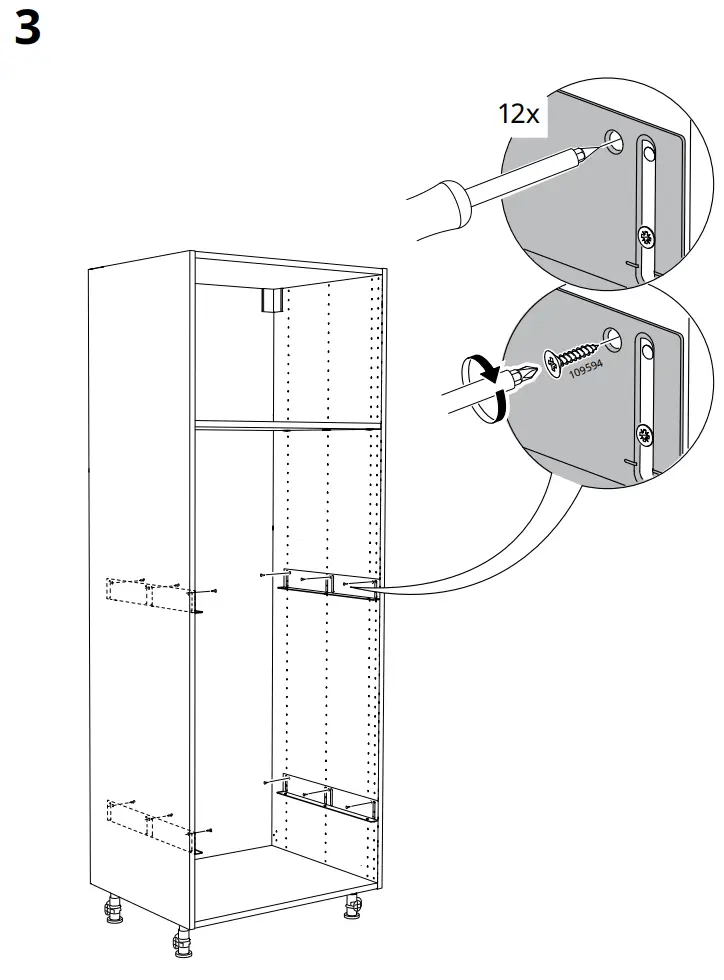 3

12x

109594