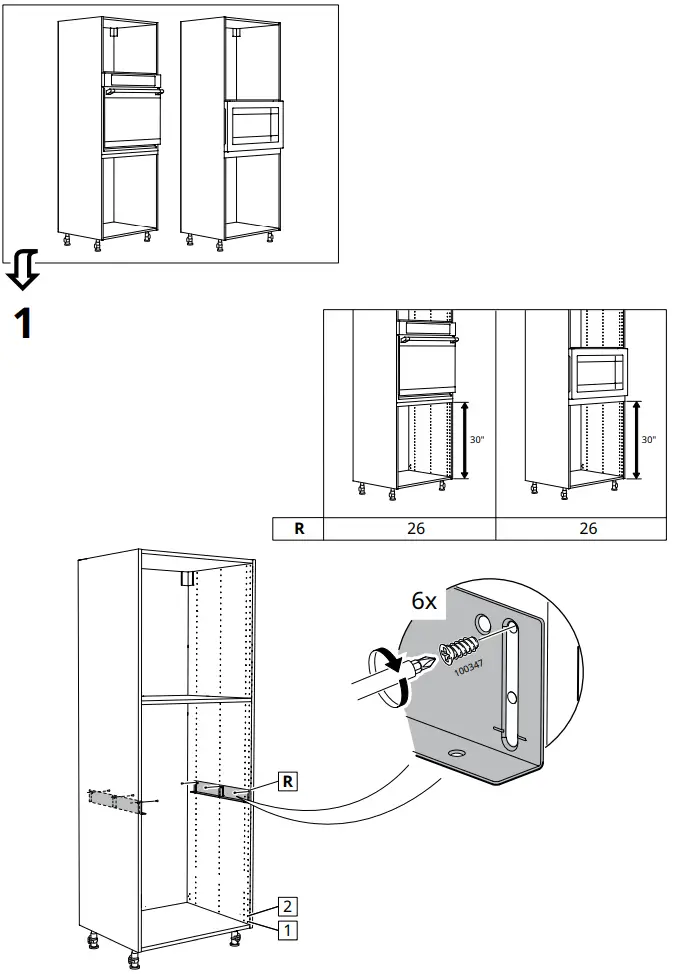 1

30"

30"

| R | 26 | 26 |
|---|---|---|

6x

100347

R

2

1