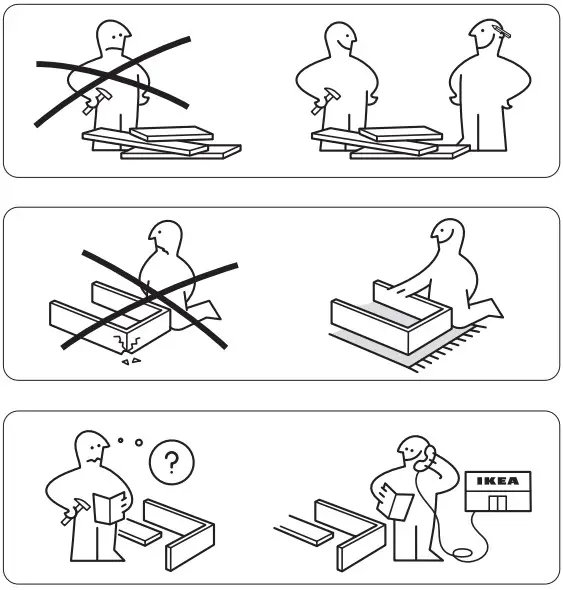 ?

IKEA