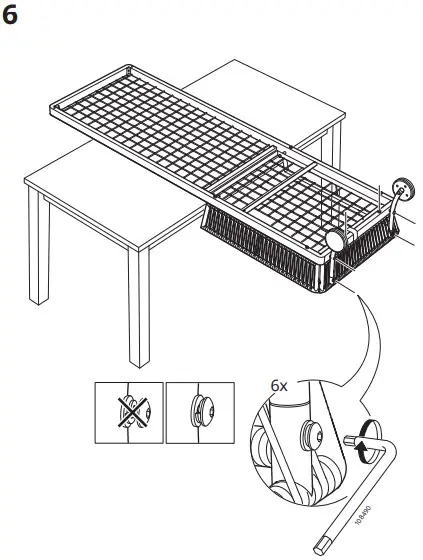 6

6x

108490