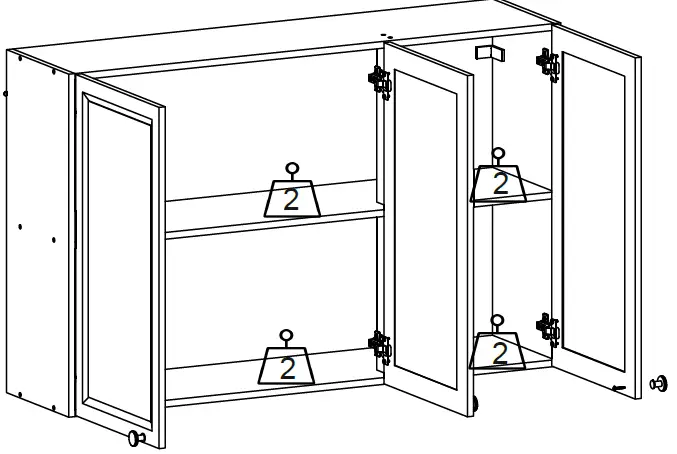 2
2
2
2