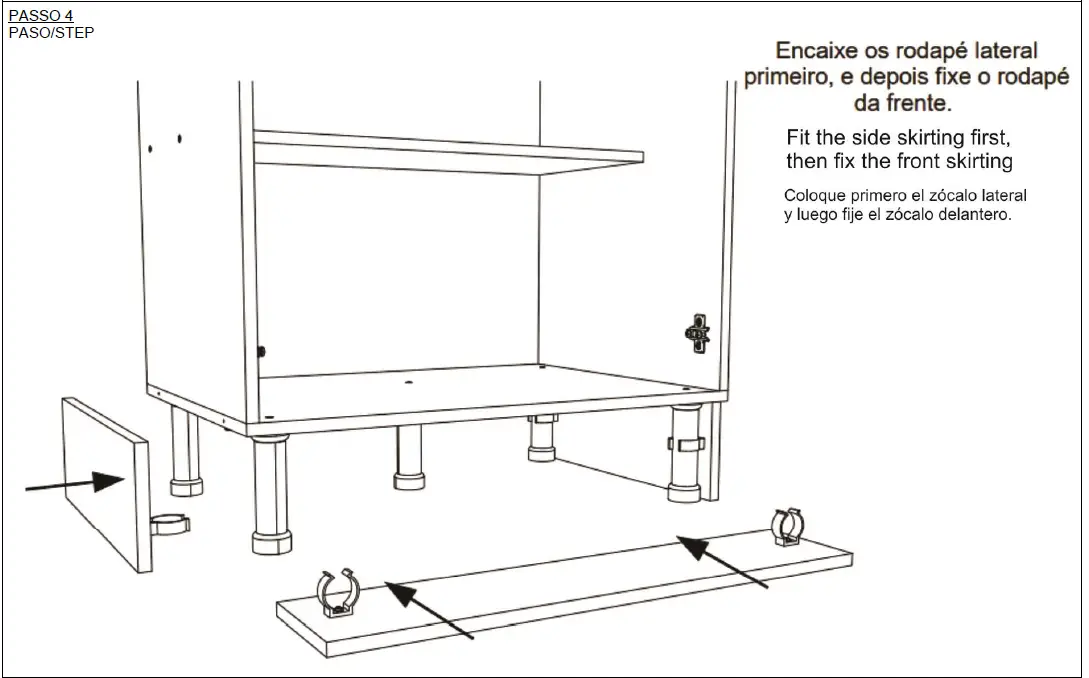 PASSO 4
PASO/STEP

Encaixe os rodapé lateral primeiro, e depois fixe o rodapé da frente.

Fit the side skirting first, then fix the front skirting

Coloque primero el zócalo lateral y luego fije el zócalo delantero.