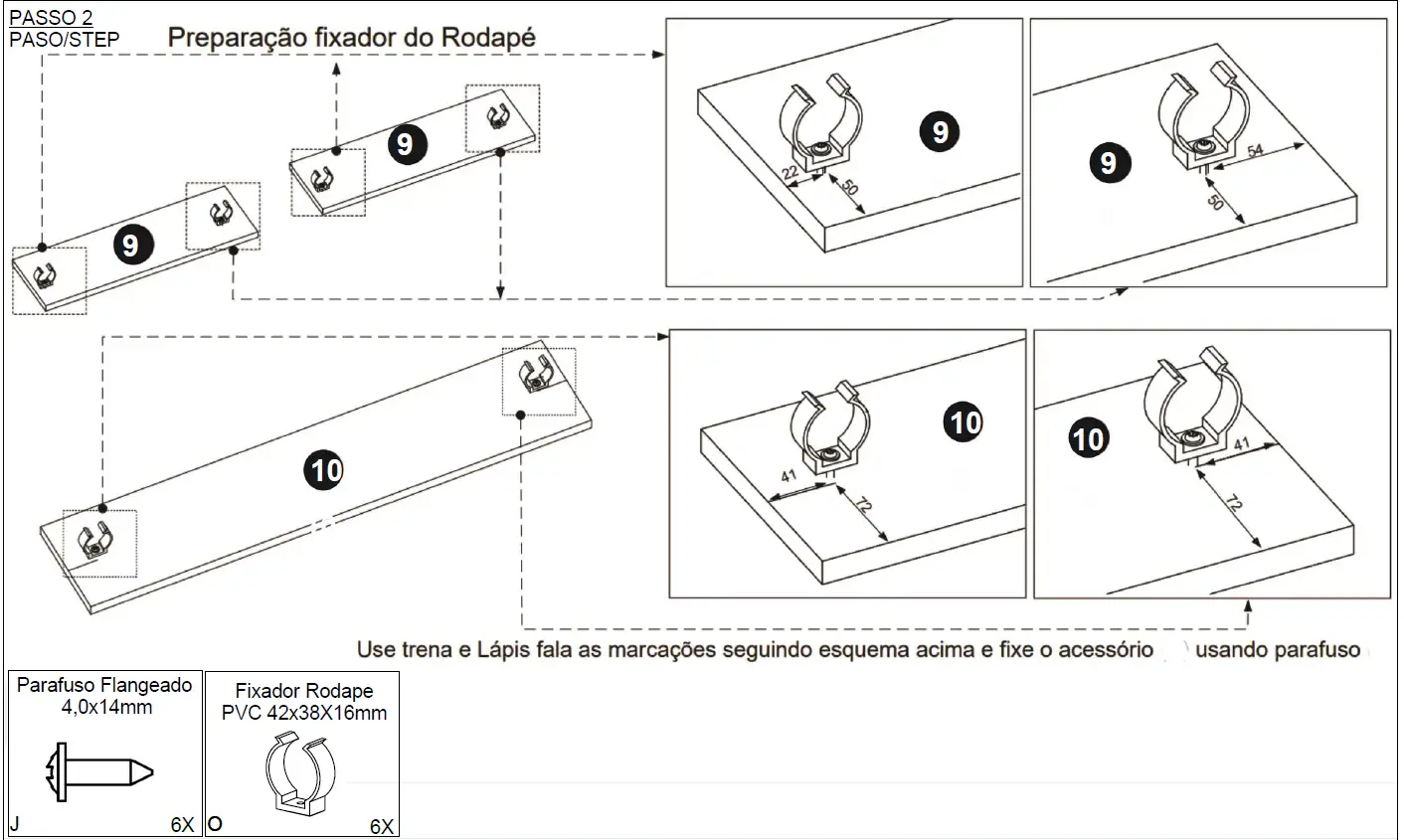 PASSO 2
PASO/STEP

Preparação fixador do Rodapé

9

9

9

22

50

9

54

50

10

10

41

72

10

41

72

Use trena e Lápis fala as marcações seguindo esquema acima e fixe o acessório usando parafuso

Parafuso Flangeado
4,0x14mm
J 6X

Fixador Rodape
PVC 42x38X16mm
O 6X