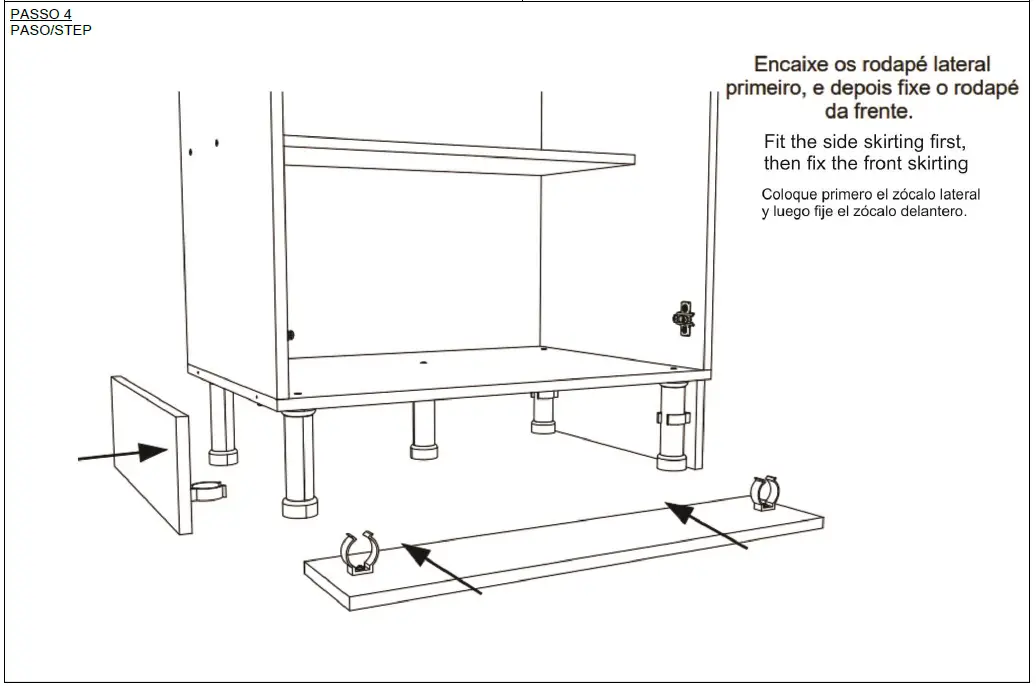 PASSO 4
PASO/STEP

Encaixe os rodapé lateral primeiro, e depois fixe o rodapé da frente.

Fit the side skirting first, then fix the front skirting

Coloque primero el zócalo lateral y luego fije el zócalo delantero.