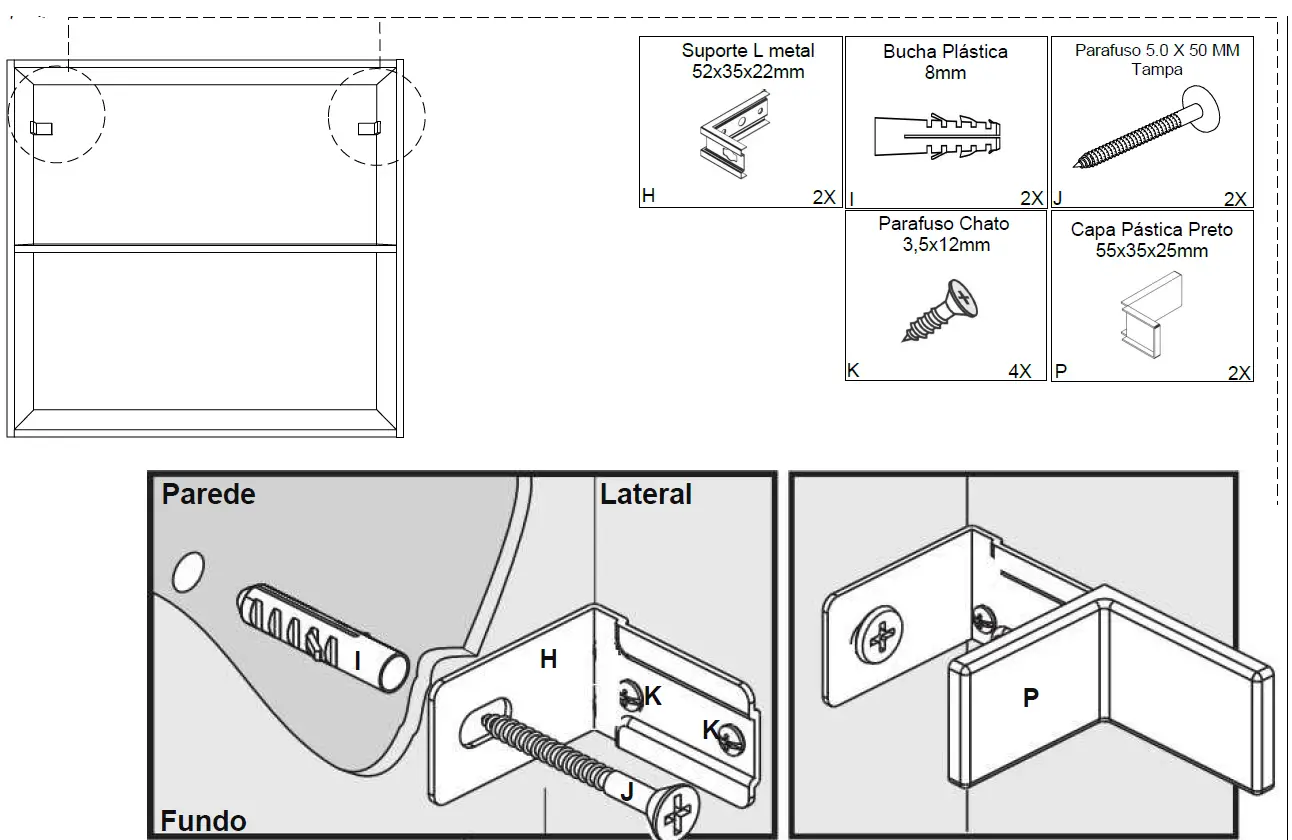 Suporte L metal
52x35x22mm

H 2X

Bucha Plástica
8mm

I 2X

Parafuso 5.0 X 50 MM
Tampa

J 2X

Parafuso Chato
3,5x12mm

K 4X

Capa Pástica Preto
55x35x25mm

P 2X

Parede

Lateral

I

H

K

K

J

Fundo

P