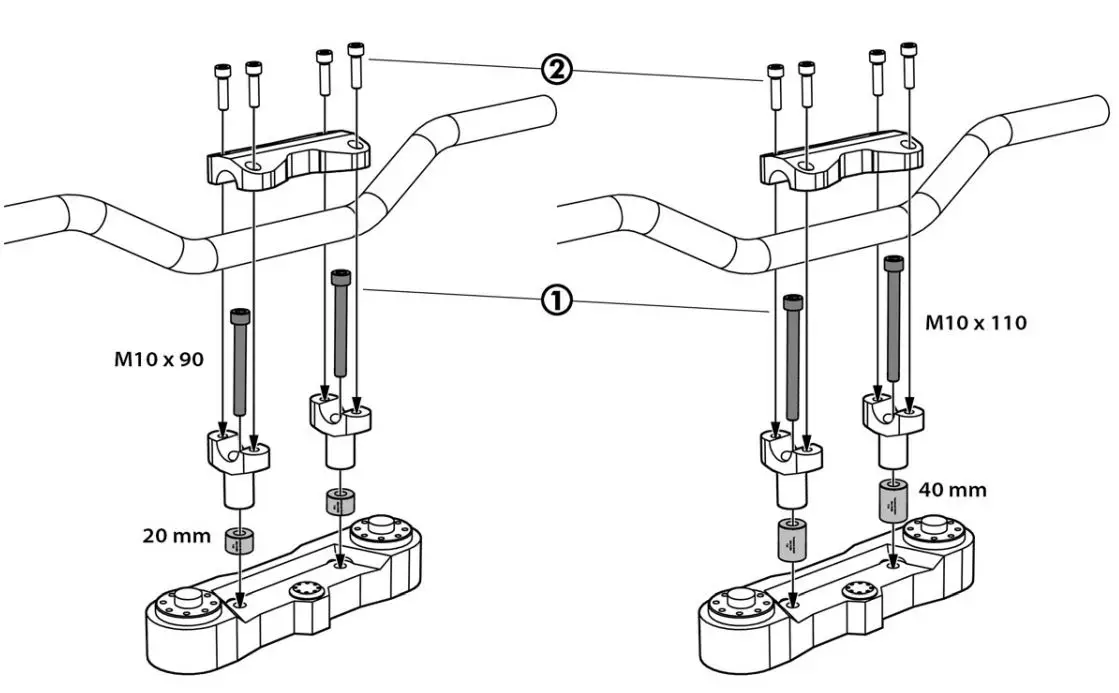 ②

①

M10 x 90

M10 x 110

20 mm

40 mm