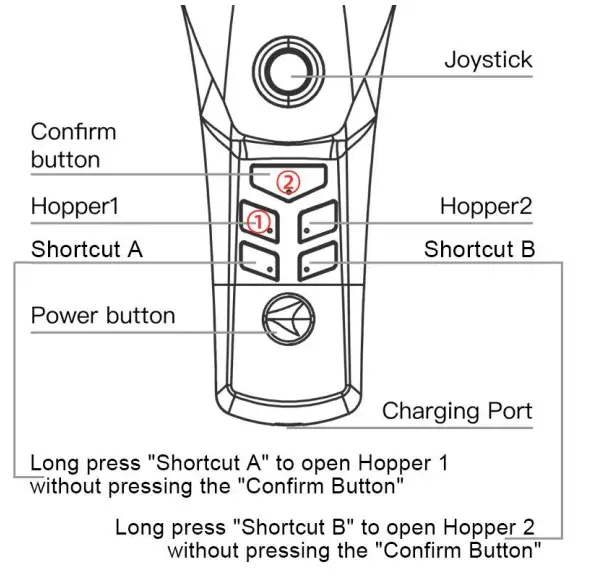 Joystick

Confirm button

②

Hopper1

①

Hopper2

Shortcut A

Shortcut B

Power button

Charging Port

Long press "Shortcut A" to open Hopper 1 without pressing the "Confirm Button"

Long press "Shortcut B" to open Hopper 2 without pressing the "Confirm Button"