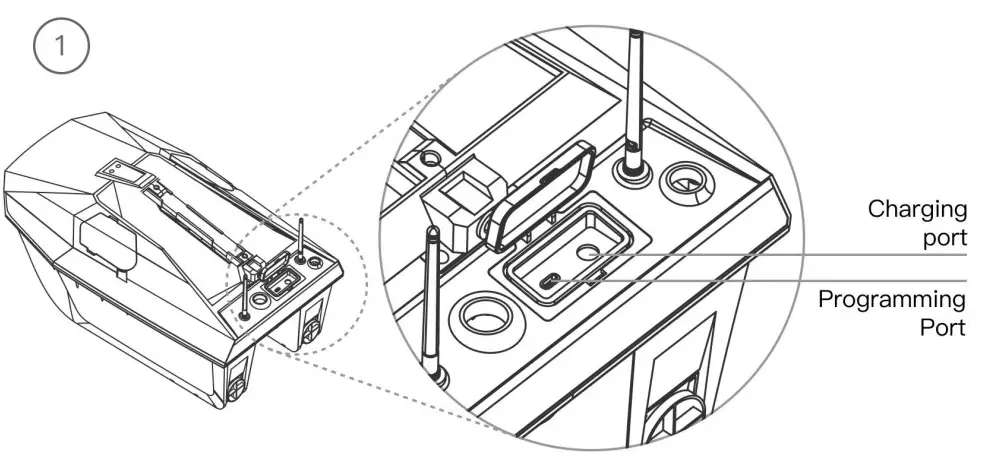 1

Charging port

Programming Port