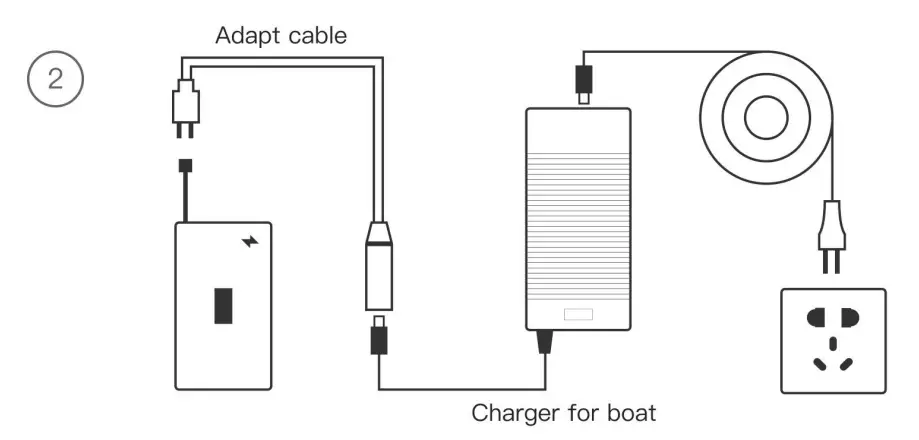 2

Adapt cable

Charger for boat